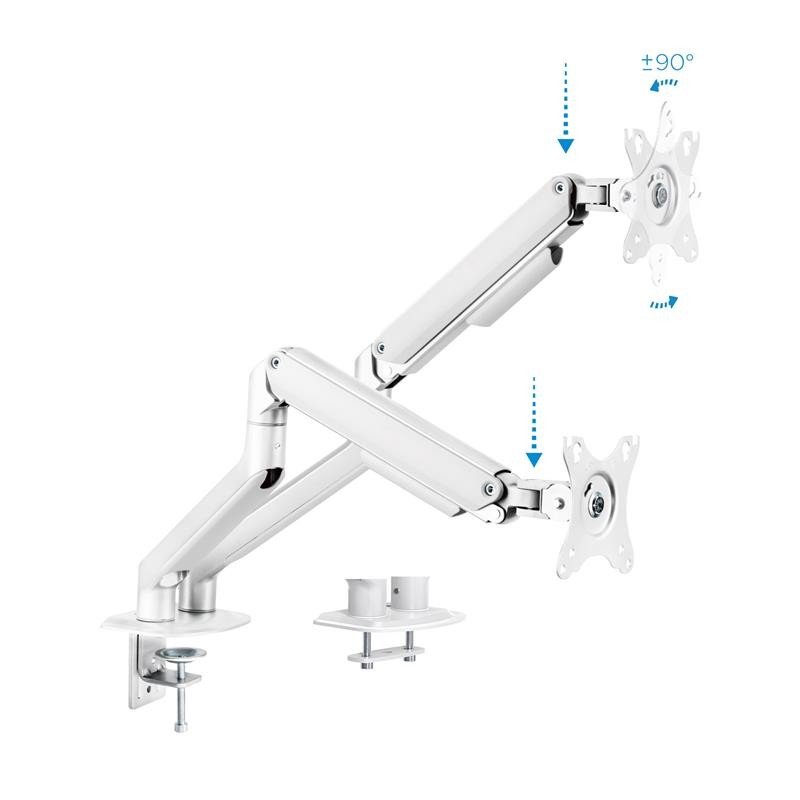 ±90°